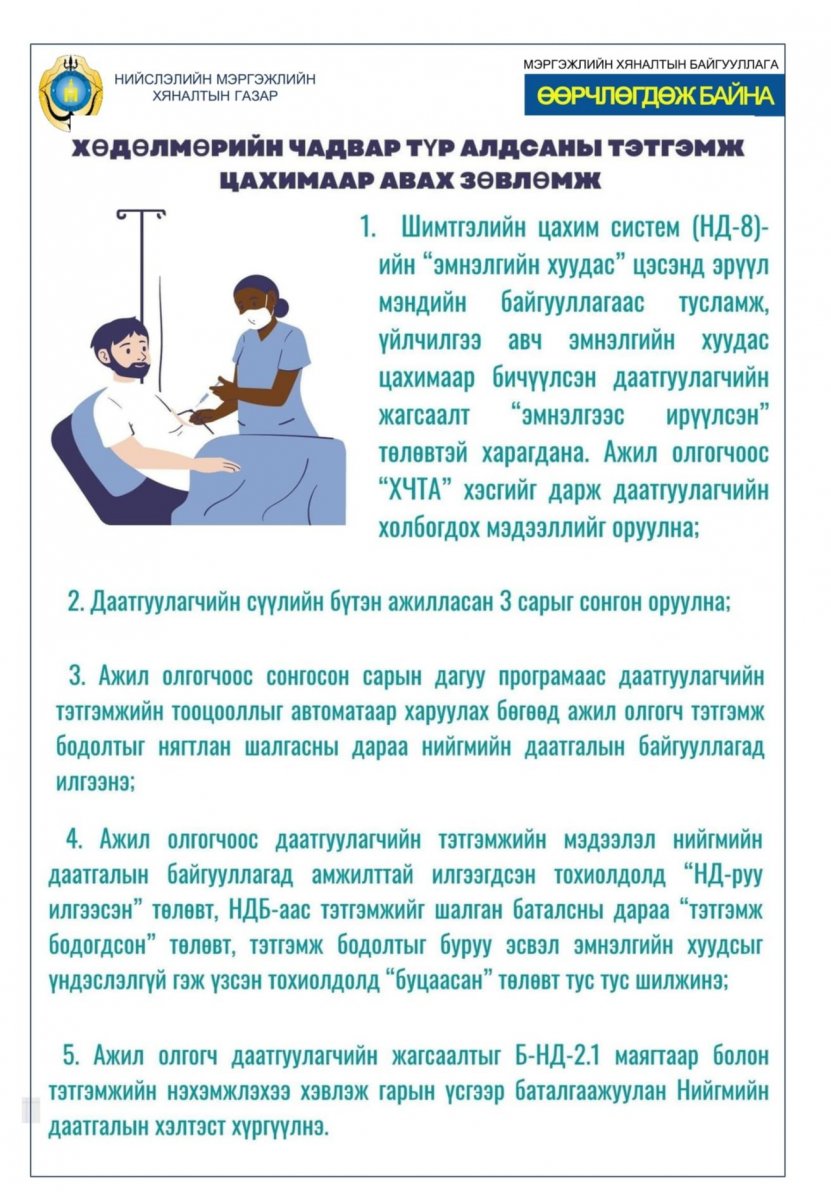 НИЙСЛЭЛИЙН МЭРГЭЖЛИЙН ХЯНАЛТЫН ГАЗАР

МЭРГЭЖЛИЙН ХЯНАЛТЫН БАЙГУУЛЛАГА
ӨӨРЧЛӨГДӨЖ БАЙНА

ХӨДӨЛМӨРИЙН ЧАДВАР ТҮР АЛДСАНЫ ТЭТГЭМЖ ЦАХИМААР АВАХ ЗӨВЛӨМЖ

1. Шимтгэлийн цахим систем (НД-8)-ийн “эмнэлгийн хуудас” цэсэнд эрүүл мэндийн байгууллагаас тусламж, үйлчилгээ авч эмнэлгийн хуудас цахимаар бичүүлсэн даатгуулагчийн жагсаалт “эмнэлгээс ирүүлсэн” төлөвтэй харагдана. Ажил олгогчоос “ХЧТА” хэсгийг дарж даатгуулагчийн холбогдох мэдээллийг оруулна;

2. Даатгуулагчийн сүүлийн бүтэн ажилласан 3 сарыг сонгон оруулна;

3. Ажил олгогчоос сонгосон сарын дагуу програмаас даатгуулагчийн тэтгэмжийн тооцооллыг автоматаар харуулах бөгөөд ажил олгогч тэтгэмж бодолтыг нягтлан шалгасны дараа нийгмийн даатгалын байгууллагад илгээнэ;

4. Ажил олгогчоос даатгуулагчийн тэтгэмжийн мэдээлэл нийгмийн даатгалын байгууллагад амжилттай илгээгдсэн тохиолдолд “НД-руу илгээсэн” төлөвт, НДБ-аас тэтгэмжийг шалган баталсны дараа “тэтгэмж бодогдсон” төлөвт, тэтгэмж бодолтыг буруу эсвэл эмнэлгийн хуудсыг үндэслэлгүй гэж үзсэн тохиолдолд “буцаасан” төлөвт тус тус шилжинэ;

5. Ажил олгогч даатгуулагчийн жагсаалтыг Б-НД-2.1 маягтаар болон тэтгэмжийн нэхэмжлэхээ хэвлэж гарын үсгээр баталгаажуулан Нийгмийн даатгалын хэлтэст хүргүүлнэ.